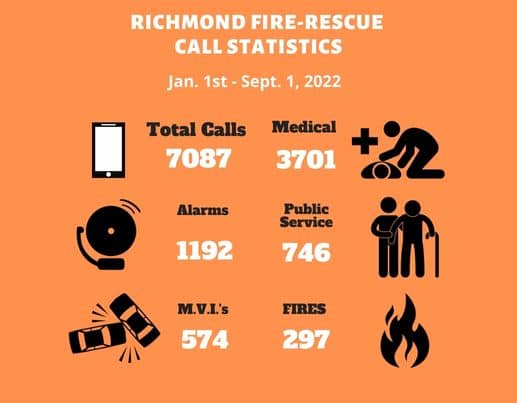 RICHMOND FIRE-RESCUE
CALL STATISTICS

Jan. 1st - Sept. 1, 2022

Total Calls
7087

Medical
3701

Alarms
1192

Public Service
746

M.V.I.'s
574

FIRES
297